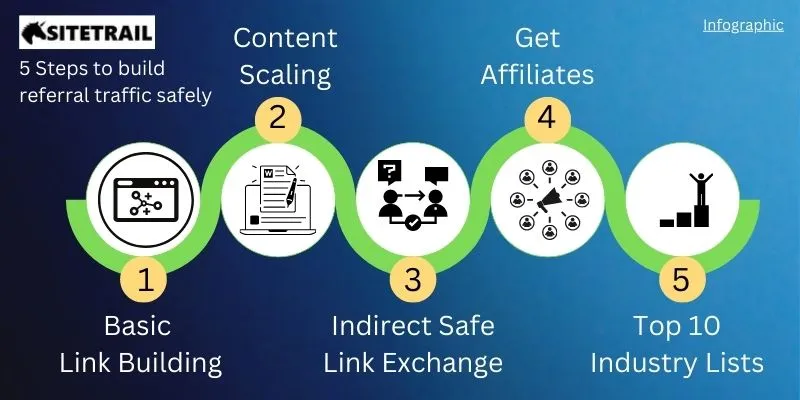 SITETRAIL

5 Steps to build referral traffic safely

Infographic

Content Scaling

2

Get Affiliates

4

1

Basic Link Building

3

Indirect Safe Link Exchange

5

Top 10 Industry Lists