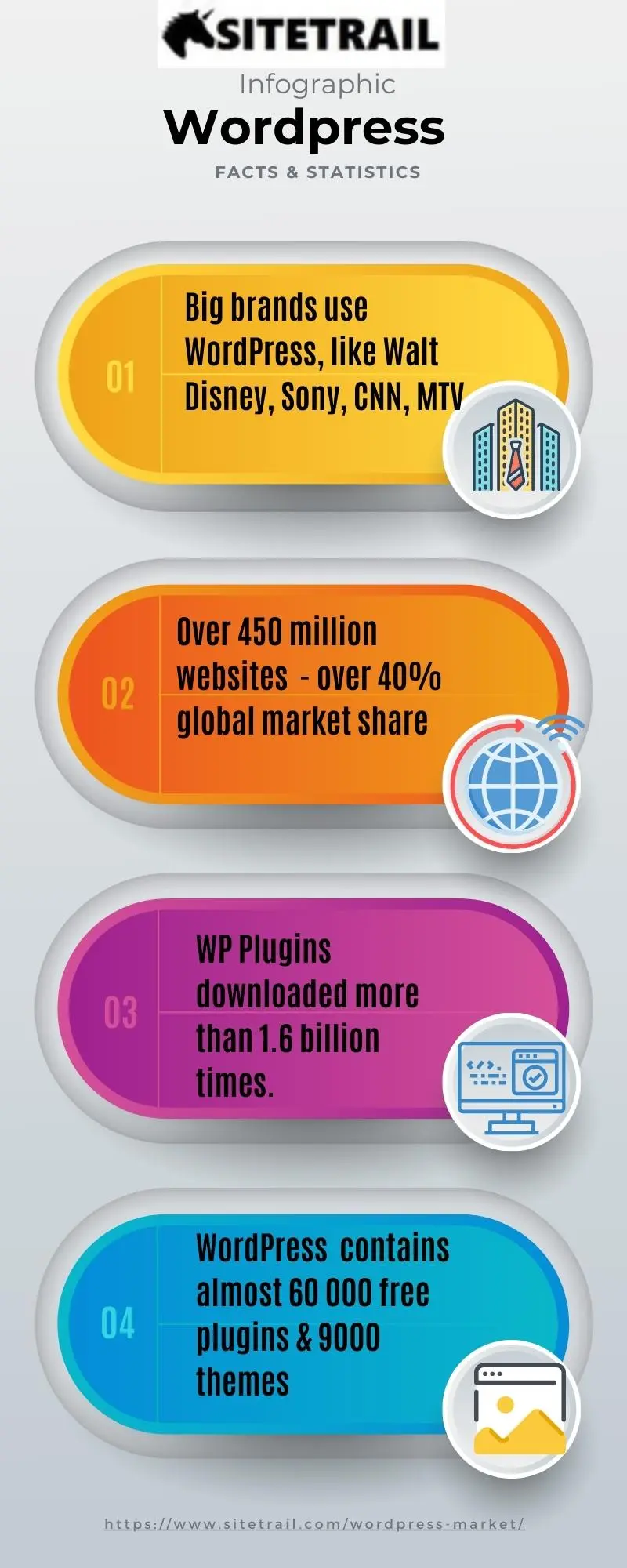 SITETRAIL

Infographic

Wordpress

FACTS & STATISTICS

01

Big brands use WordPress, like Walt Disney, Sony, CNN, MTV

02

Over 450 million websites - over 40% global market share

03

WP Plugins downloaded more than 1.6 billion times.

04

WordPress contains almost 60 000 free plugins & 9000 themes

https://www.sitetrail.com/wordpress-market/