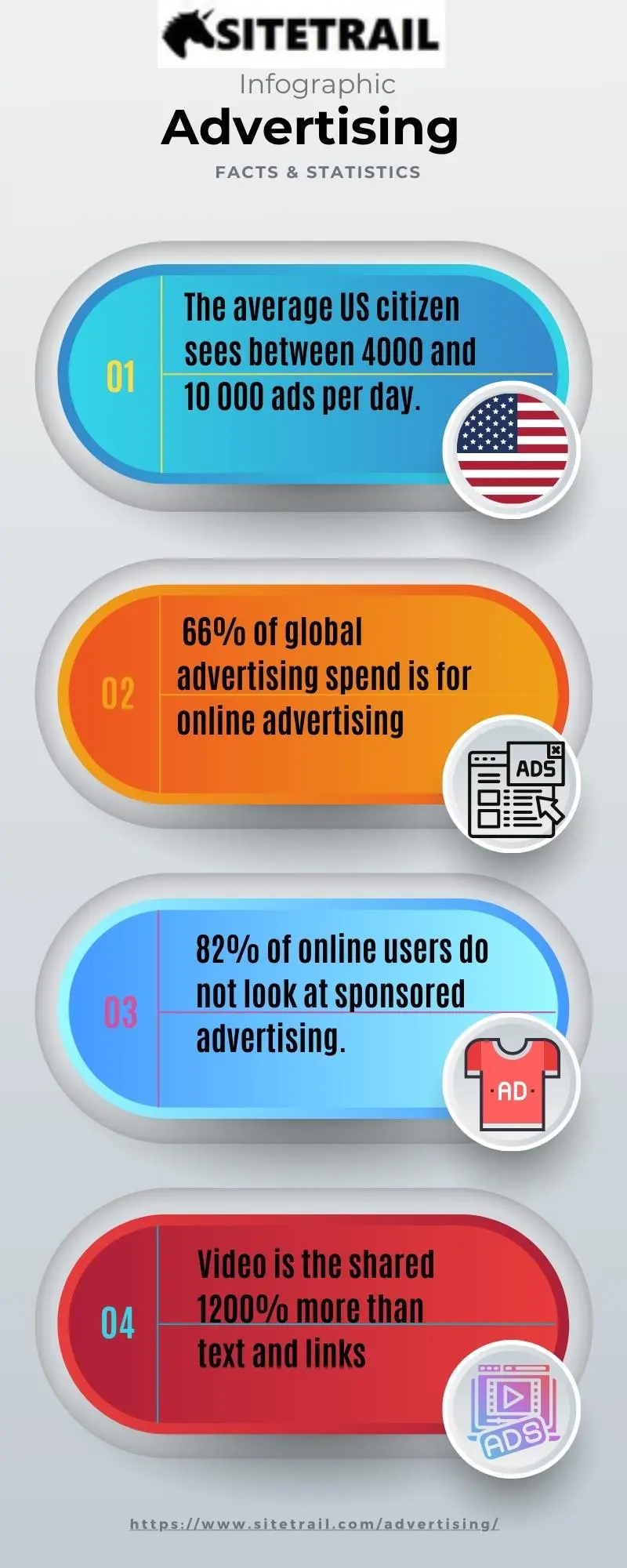 SITETRAIL

Infographic

Advertising

FACTS & STATISTICS

01

The average US citizen sees between 4000 and 10 000 ads per day.

02

66% of global advertising spend is for online advertising

ADS

03

82% of online users do not look at sponsored advertising.

AD

04

Video is the shared 1200% more than text and links

ADS

https://www.sitetrail.com/advertising/